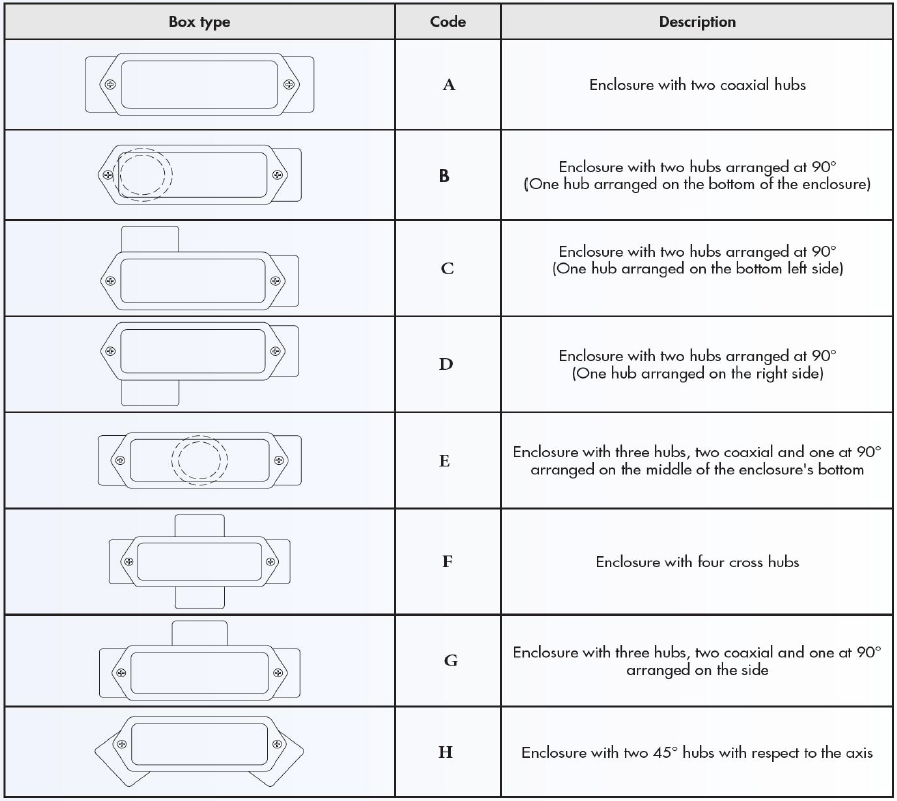 | Box type | Code | Description |
|---|---|---|
| | A | Enclosure with two coaxial hubs |
| | B | Enclosure with two hubs arranged at 90° (One hub arranged on the bottom of the enclosure) |
| | C | Enclosure with two hubs arranged at 90° (One hub arranged on the bottom left side) |
| | D | Enclosure with two hubs arranged at 90° (One hub arranged on the right side) |
| | E | Enclosure with three hubs, two coaxial and one at 90° arranged on the middle of the enclosure's bottom |
| | F | Enclosure with four cross hubs |
| | G | Enclosure with three hubs, two coaxial and one at 90° arranged on the side |
| | H | Enclosure with two 45° hubs with respect to the axis |